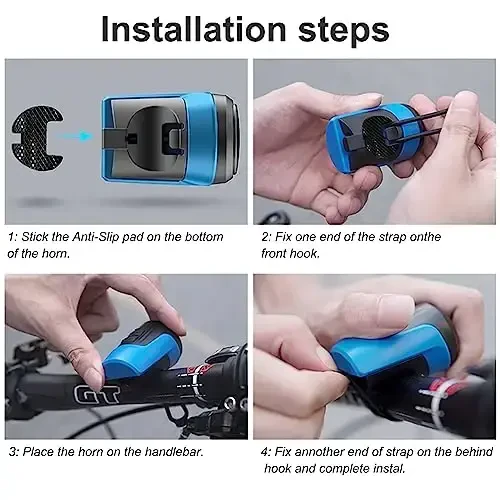 Installation steps

1: Stick the Anti-Slip pad on the bottom of the horn.

2: Fix one end of the strap onthe front hook.

GT

3: Place the horn on the handlebar.

4: Fix annother end of strap on the behind hook and complete instal.