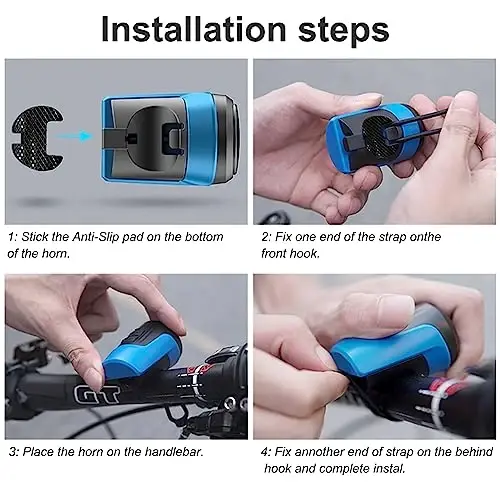 Installation steps

1: Stick the Anti-Slip pad on the bottom of the horn.

2: Fix one end of the strap onthe front hook.

GT

3: Place the horn on the handlebar.

4: Fix annother end of strap on the behind hook and complete instal.