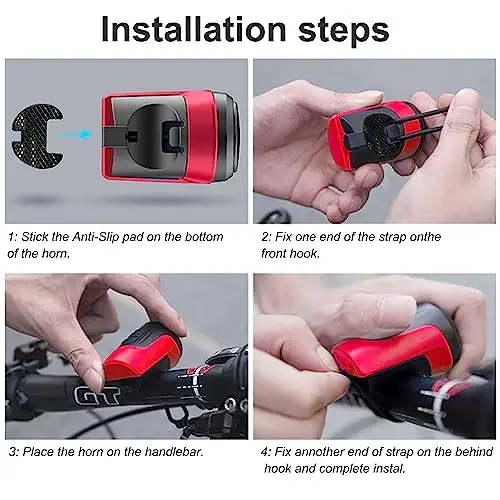 Installation steps

1: Stick the Anti-Slip pad on the bottom of the horn.

2: Fix one end of the strap onthe front hook.

GT

3: Place the horn on the handlebar.

4: Fix annother end of strap on the behind hook and complete instal.