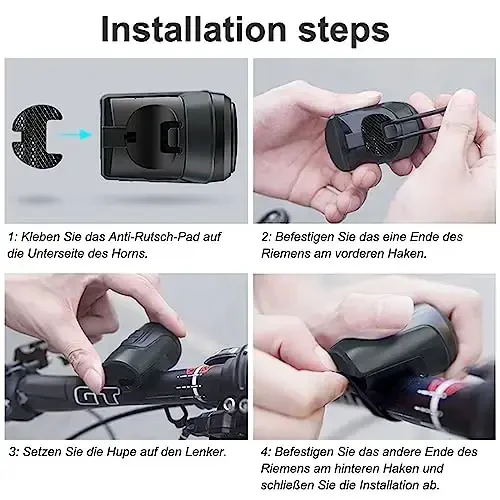 Installation steps

1: Kleben Sie das Anti-Rutsch-Pad auf die Unterseite des Horns.

2: Befestigen Sie das eine Ende des Riemens am vorderen Haken.

GT

3: Setzen Sie die Hupe auf den Lenker.

4: Befestigen Sie das andere Ende des Riemens am hinteren Haken und schließen Sie die Installation ab.