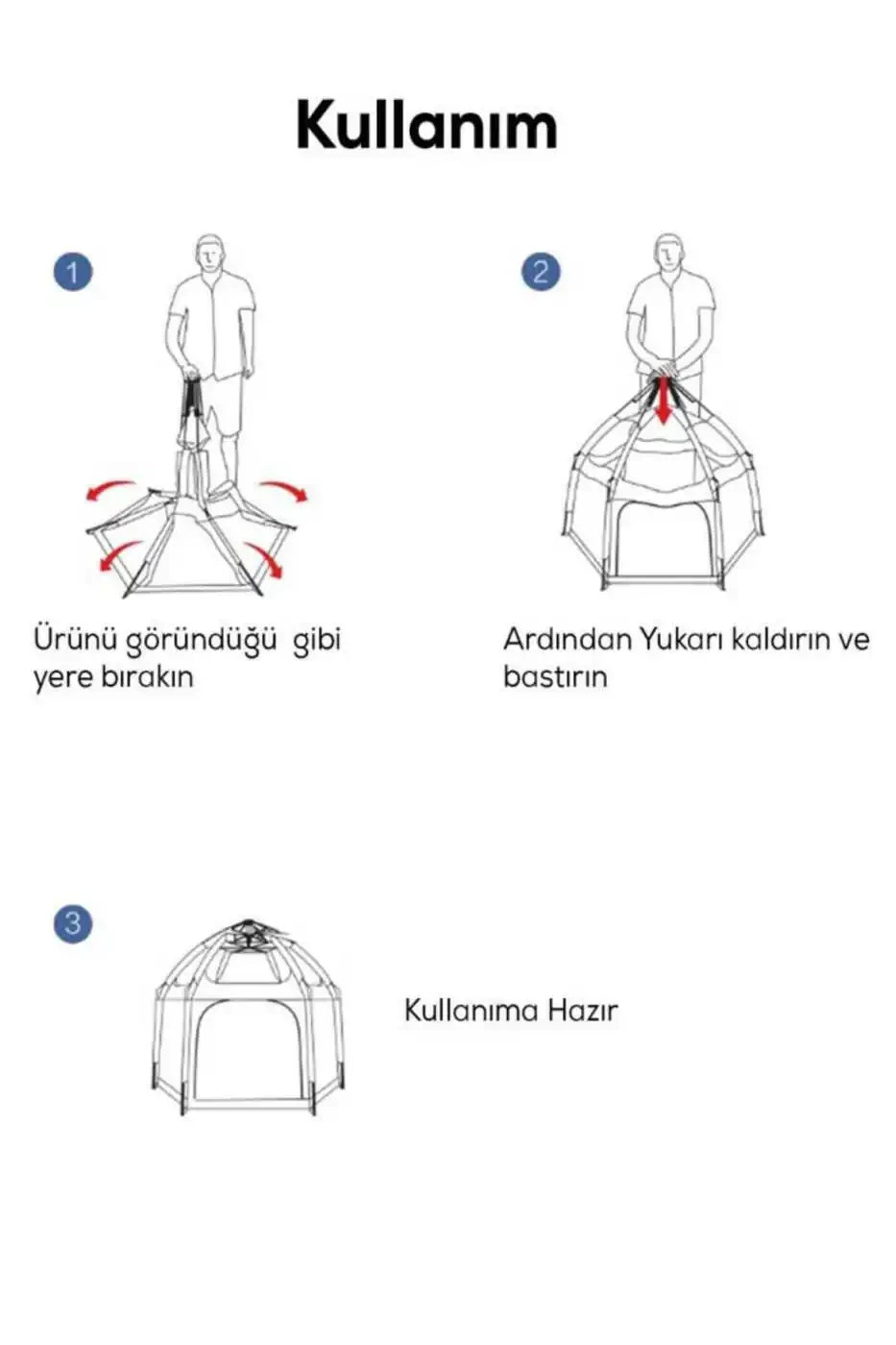 Kullanım

1

Ürünü göründüğü gibi yere bırakın

2

Ardından Yukarı kaldırın ve bastırın

3

Kullanıma Hazır