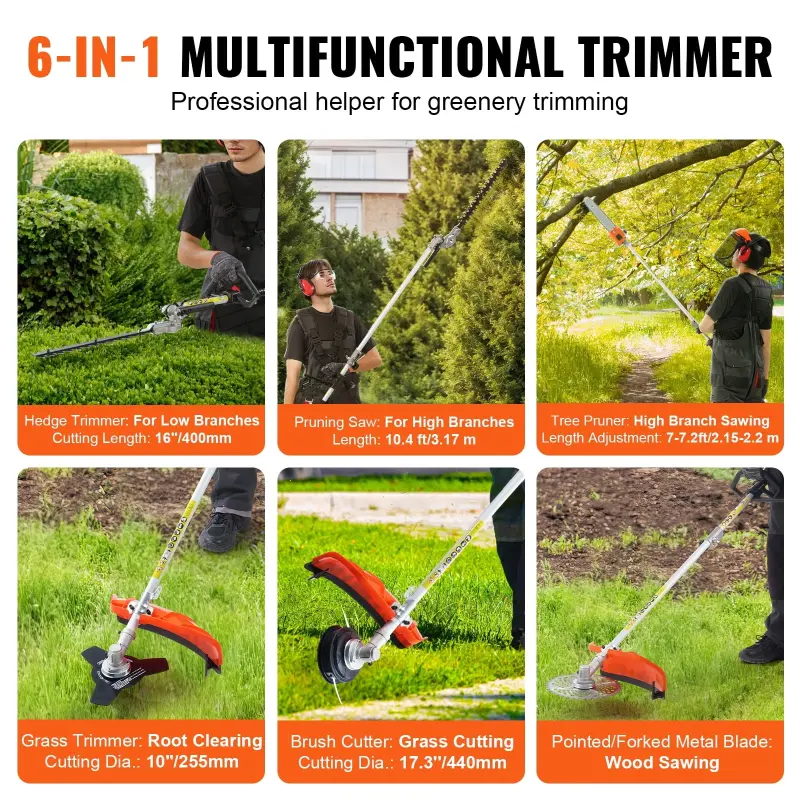 6-IN-1 MULTIFUNCTIONAL TRIMMER

Professional helper for greenery trimming

Hedge Trimmer: For Low Branches
Cutting Length: 16"/400mm

Pruning Saw: For High Branches
Length: 10.4 ft/3.17 m

Tree Pruner: High Branch Sawing
Length Adjustment: 7-7.2ft/2.15-2.2 m

Grass Trimmer: Root Clearing
Cutting Dia.: 10"/255mm

Brush Cutter: Grass Cutting
Cutting Dia.: 17.3"/440mm

Pointed/Forked Metal Blade:
Wood Sawing