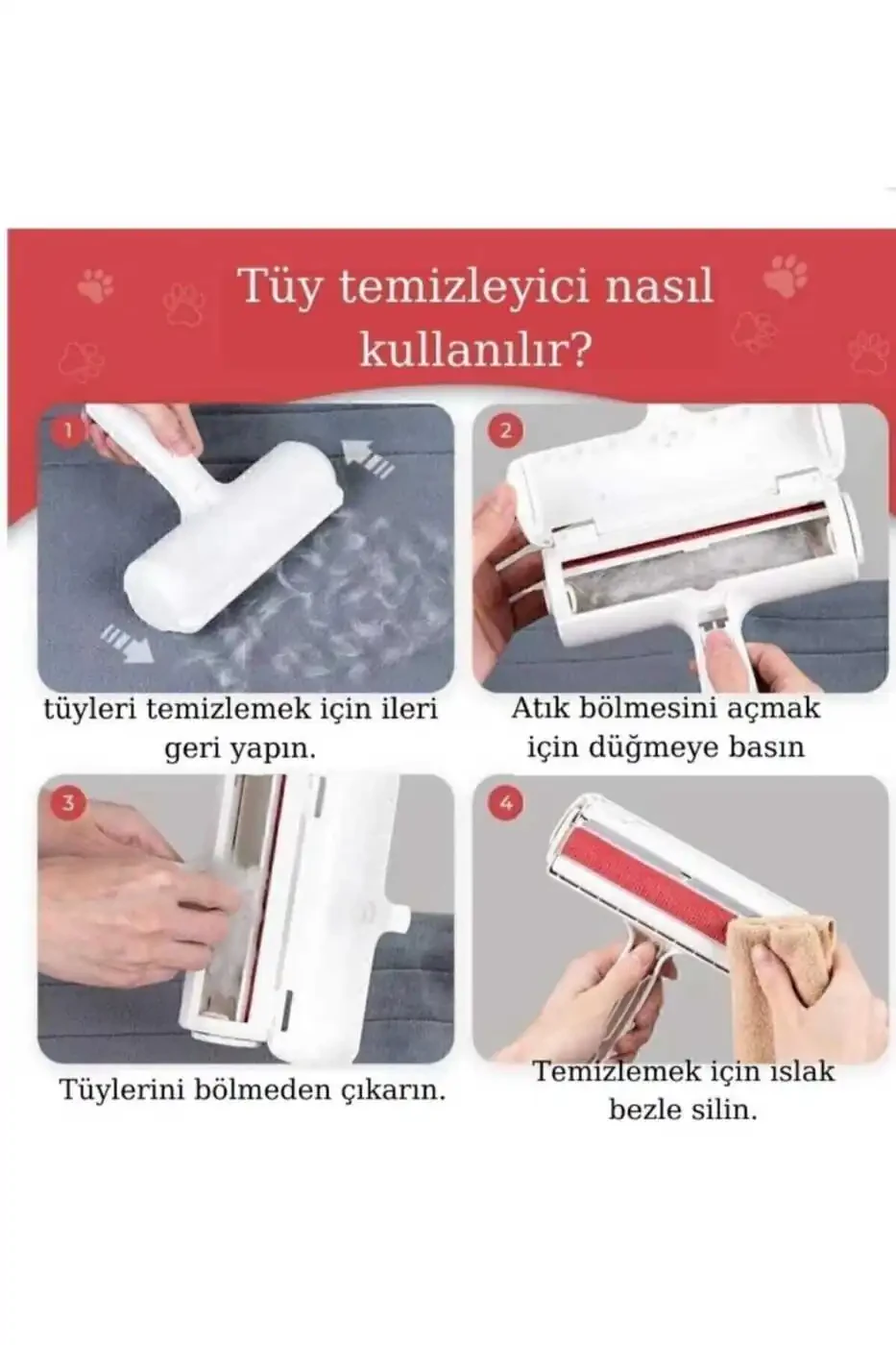 Tüy temizleyici nasıl kullanılır?

1

tüyleri temizlemek için ileri geri yapın.

2

Atık bölmesini açmak için düğmeye basın

3

Tüylerini bölmeden çıkarın.

4

Temizlemek için ıslak bezle silin.