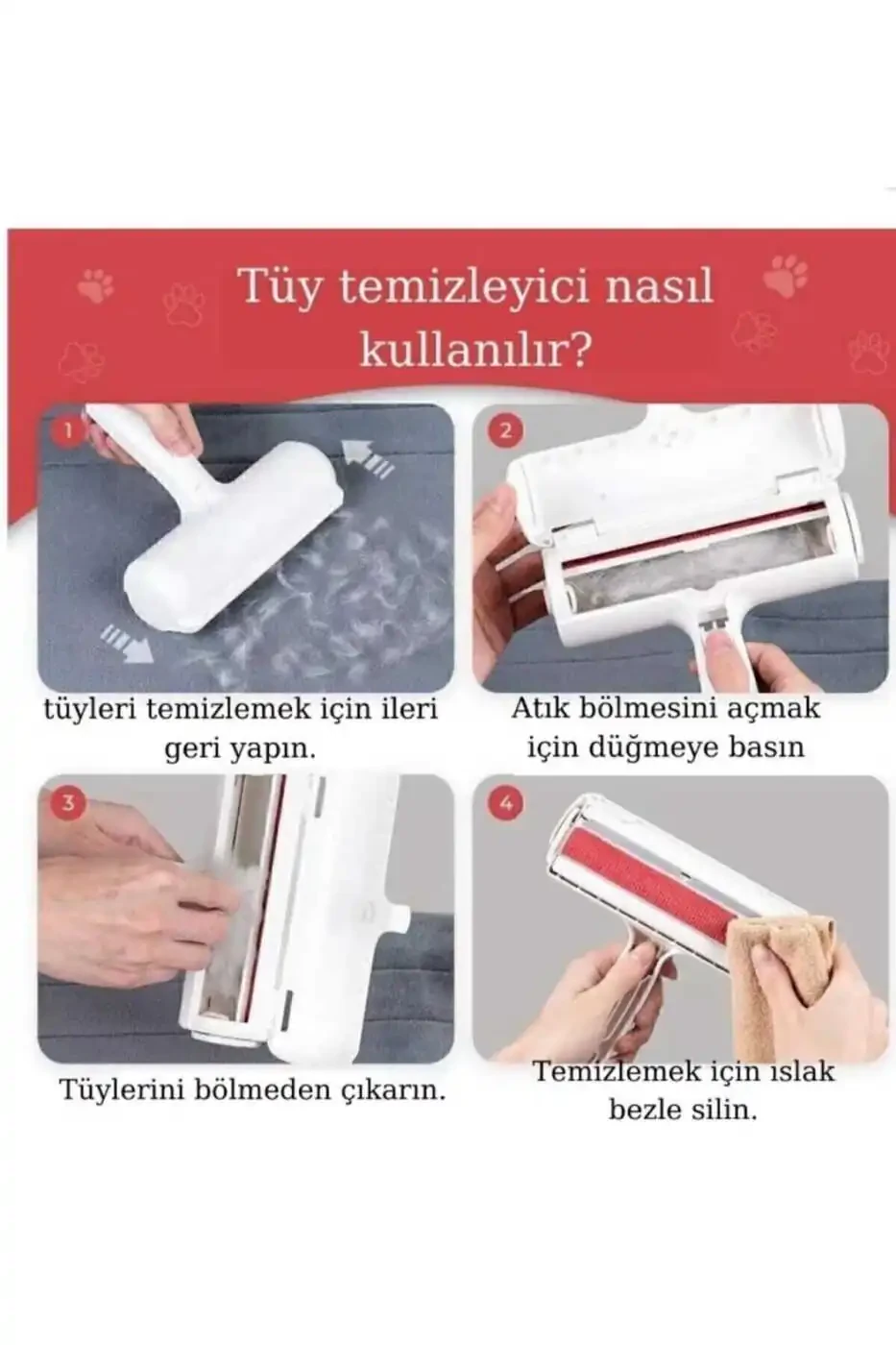 Tüy temizleyici nasıl kullanılır?

1

tüyleri temizlemek için ileri geri yapın.

2

Atık bölmesini açmak için düğmeye basın

3

Tüylerini bölmeden çıkarın.

4

Temizlemek için ıslak bezle silin.