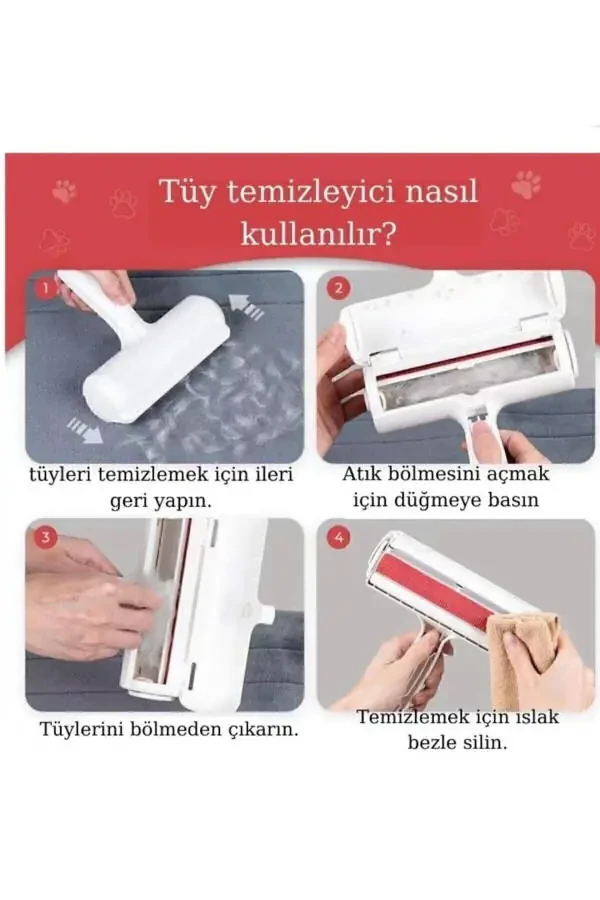 Tüy temizleyici nasıl kullanılır?

1

tüyleri temizlemek için ileri geri yapın.

2

Atık bölmesini açmak için düğmeye basın

3

Tüylerini bölmeden çıkarın.

4

Temizlemek için ıslak bezle silin.