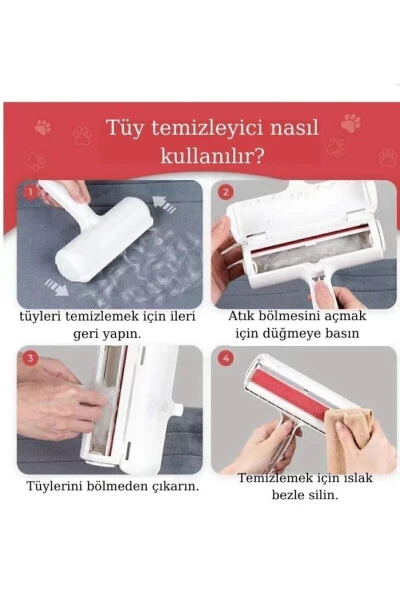 Tüy temizleyici nasıl kullanılır?

1

tüyleri temizlemek için ileri geri yapın.

2

Atık bölmesini açmak için düğmeye basın

3

Tüylerini bölmeden çıkarın.

4

Temizlemek için ıslak bezle silin.