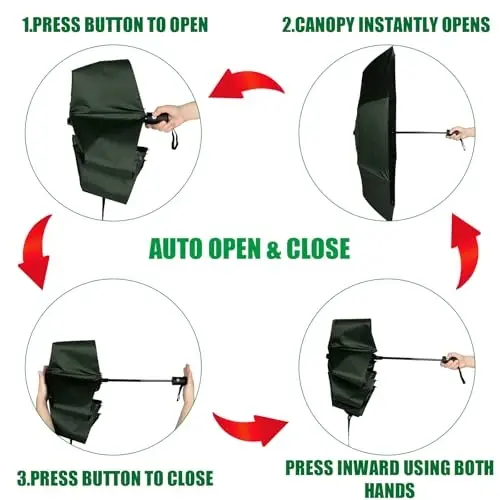 1.PRESS BUTTON TO OPEN

2.CANOPY INSTANTLY OPENS

AUTO OPEN & CLOSE

3.PRESS BUTTON TO CLOSE

PRESS INWARD USING BOTH HANDS