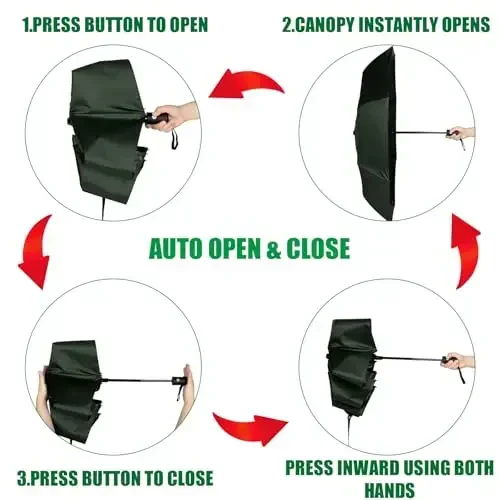 1.PRESS BUTTON TO OPEN

2.CANOPY INSTANTLY OPENS

AUTO OPEN & CLOSE

3.PRESS BUTTON TO CLOSE

PRESS INWARD USING BOTH HANDS