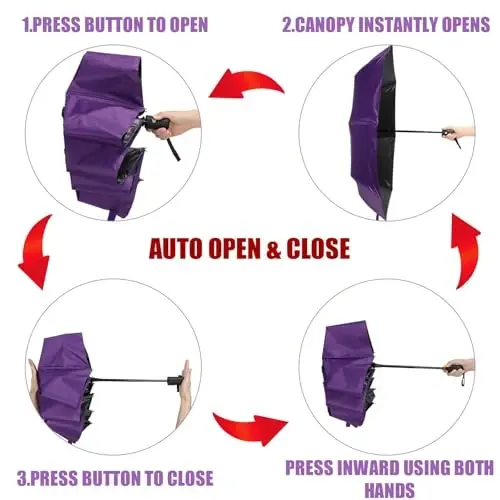 1.PRESS BUTTON TO OPEN

2.CANOPY INSTANTLY OPENS

AUTO OPEN & CLOSE

3.PRESS BUTTON TO CLOSE

PRESS INWARD USING BOTH HANDS