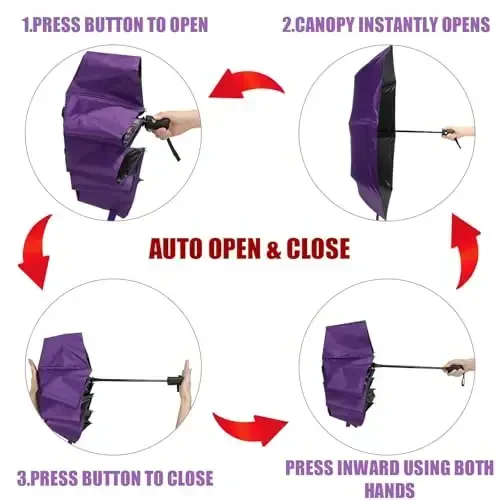 1.PRESS BUTTON TO OPEN

2.CANOPY INSTANTLY OPENS

AUTO OPEN & CLOSE

3.PRESS BUTTON TO CLOSE

PRESS INWARD USING BOTH HANDS