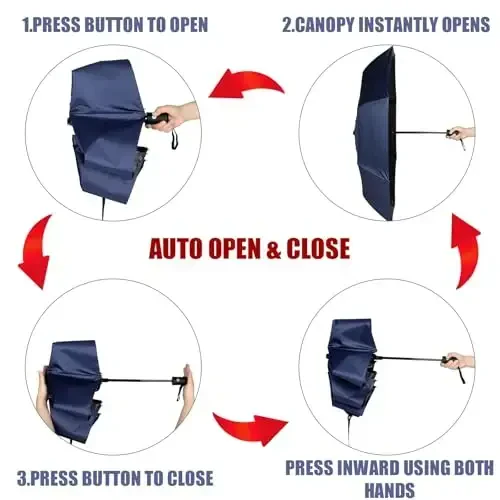 1.PRESS BUTTON TO OPEN

2.CANOPY INSTANTLY OPENS

AUTO OPEN & CLOSE

3.PRESS BUTTON TO CLOSE

PRESS INWARD USING BOTH HANDS