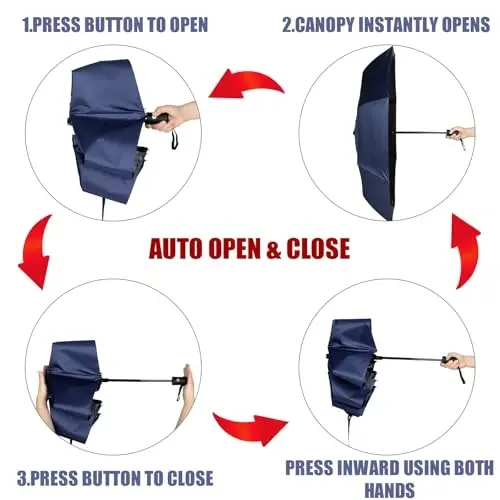 1.PRESS BUTTON TO OPEN

2.CANOPY INSTANTLY OPENS

AUTO OPEN & CLOSE

3.PRESS BUTTON TO CLOSE

PRESS INWARD USING BOTH HANDS