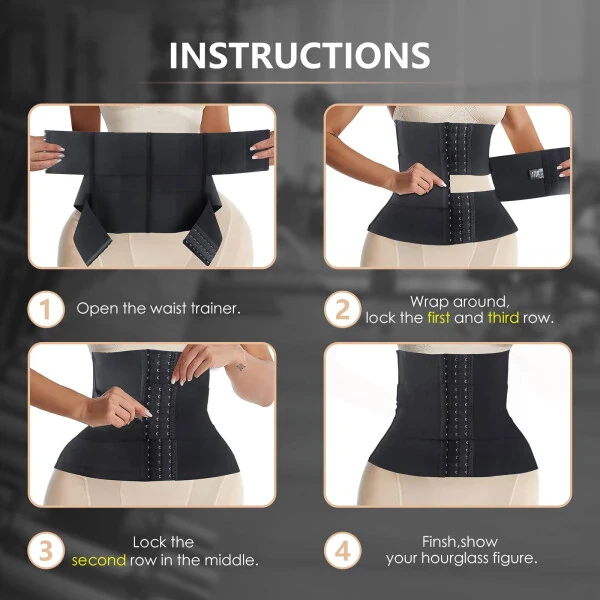 INSTRUCTIONS

1 Open the waist trainer.

2 Wrap around, lock the first and third row.

3 Lock the second row in the middle.

4 Finsh,show your hourglass figure.