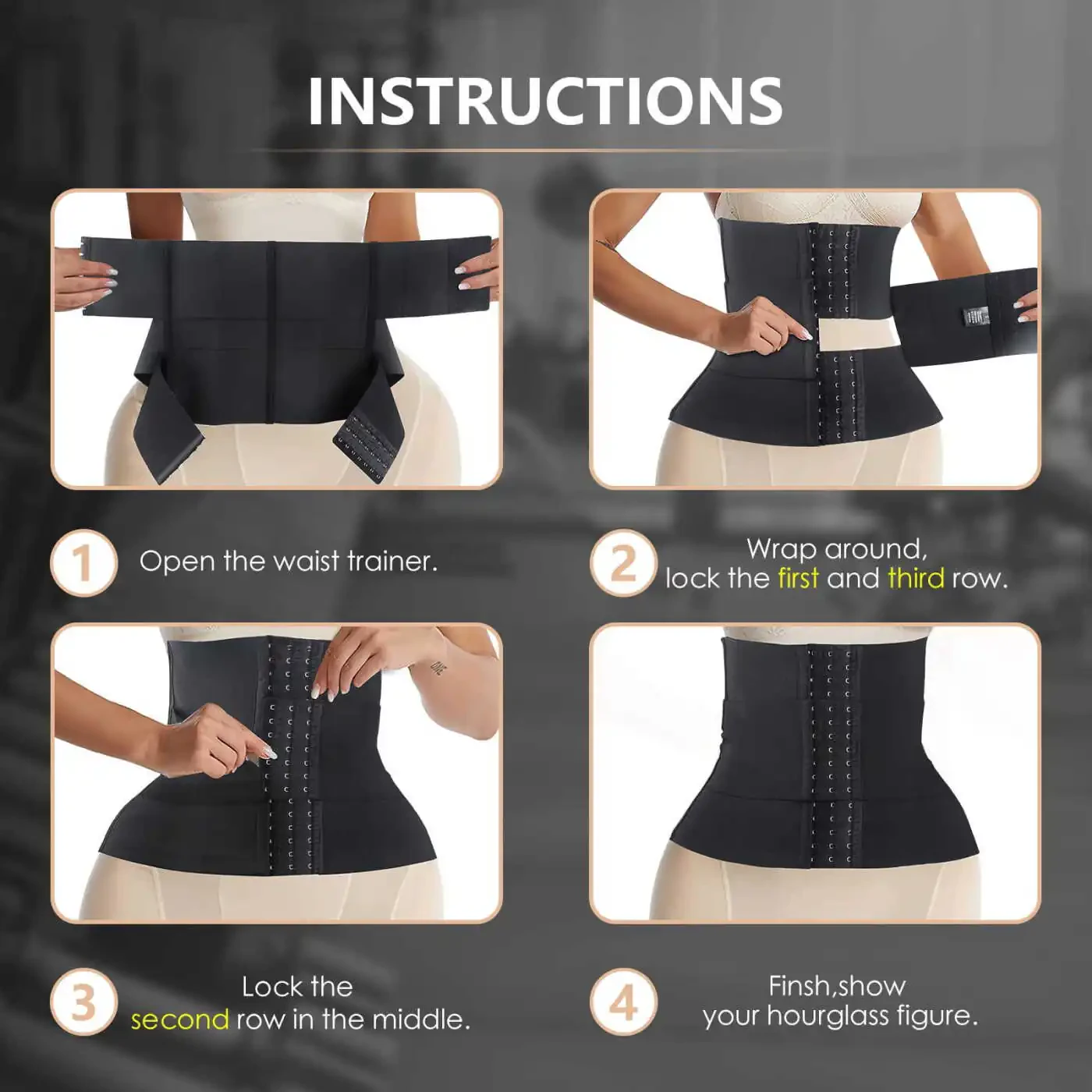 INSTRUCTIONS

1 Open the waist trainer.

2 Wrap around, lock the first and third row.

3 Lock the second row in the middle.

4 Finsh,show your hourglass figure.