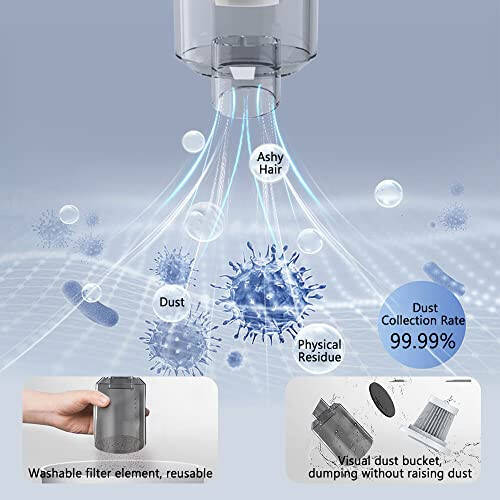 Ashy Hair

Dust

Physical Residue

Dust Collection Rate 99.99%

Washable filter element, reusable

Visual dust bucket, dumping without raising dust