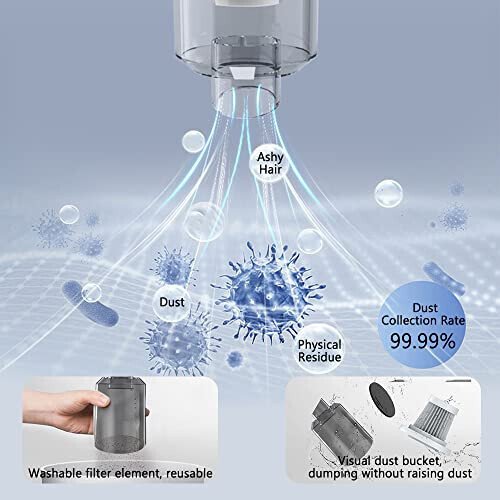 Ashy Hair

Dust

Physical Residue

Dust Collection Rate 99.99%

Washable filter element, reusable

Visual dust bucket, dumping without raising dust