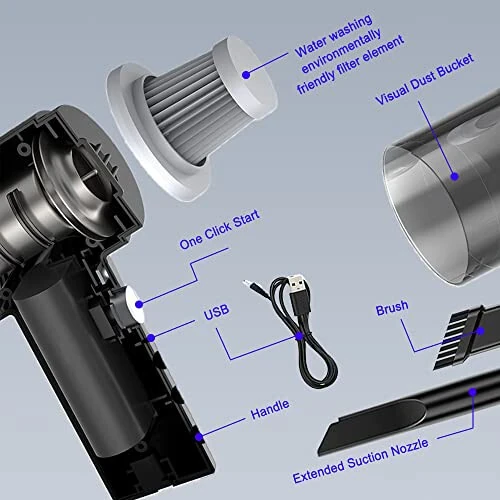 Water washing environmentally friendly filter element

Visual Dust Bucket

One Click Start

USB

Brush

Handle

Extended Suction Nozzle