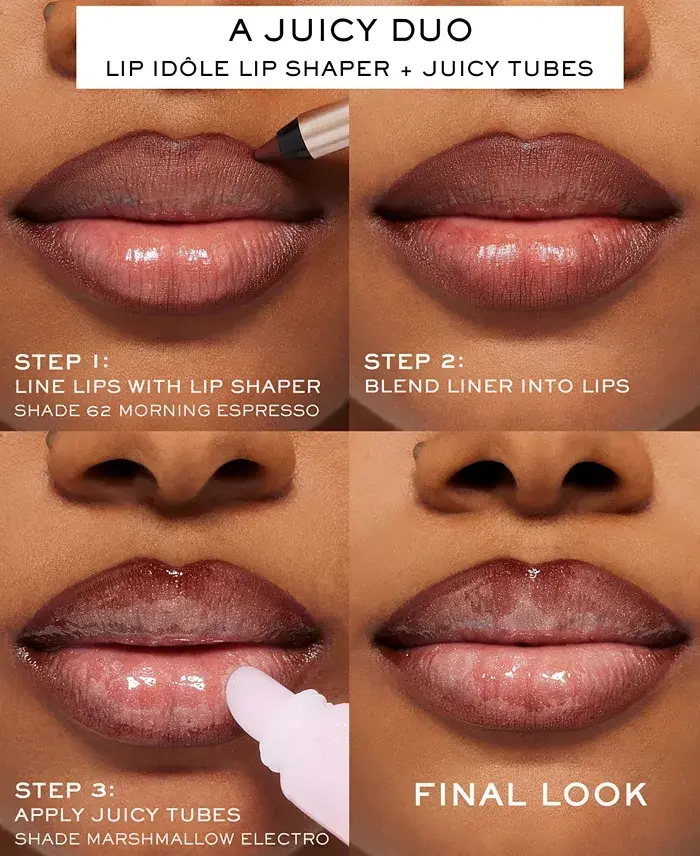 A JUICY DUO
LIP IDÔLE LIP SHAPER + JUICY TUBES

STEP 1:
LINE LIPS WITH LIP SHAPER
SHADE 62 MORNING ESPRESSO

STEP 2:
BLEND LINER INTO LIPS

STEP 3:
APPLY JUICY TUBES
SHADE MARSHMALLOW ELECTRO

FINAL LOOK