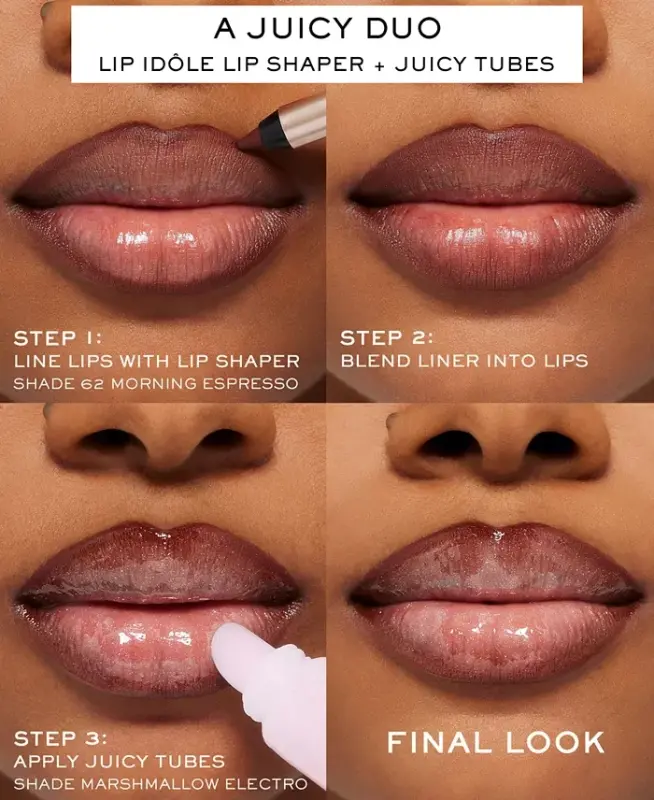 A JUICY DUO
LIP IDÔLE LIP SHAPER + JUICY TUBES

STEP 1:
LINE LIPS WITH LIP SHAPER
SHADE 62 MORNING ESPRESSO

STEP 2:
BLEND LINER INTO LIPS

STEP 3:
APPLY JUICY TUBES
SHADE MARSHMALLOW ELECTRO

FINAL LOOK