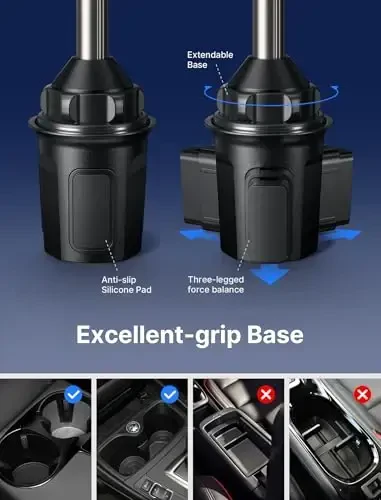 Extendable Base

Anti-slip Silicone Pad

Three-legged force balance

Excellent-grip Base