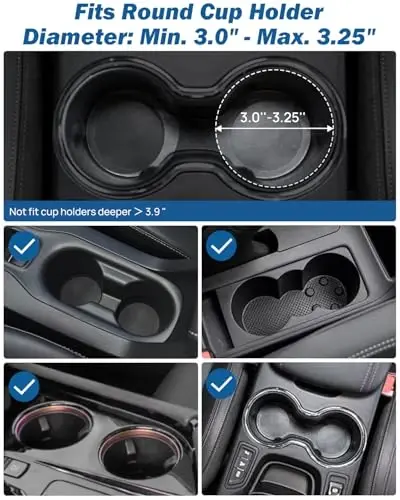 Fits Round Cup Holder
Diameter: Min. 3.0" - Max. 3.25"

3.0"-3.25"

Not fit cup holders deeper > 3.9"