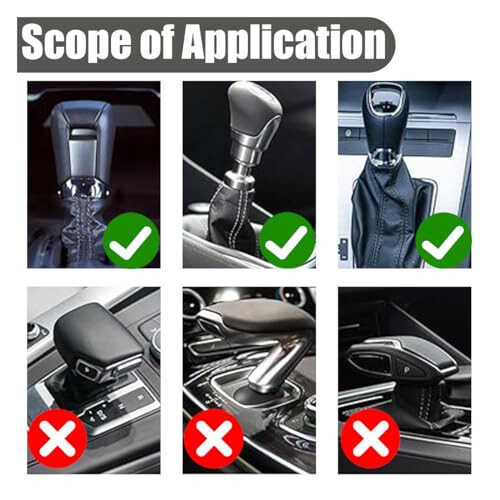 Scope of Application