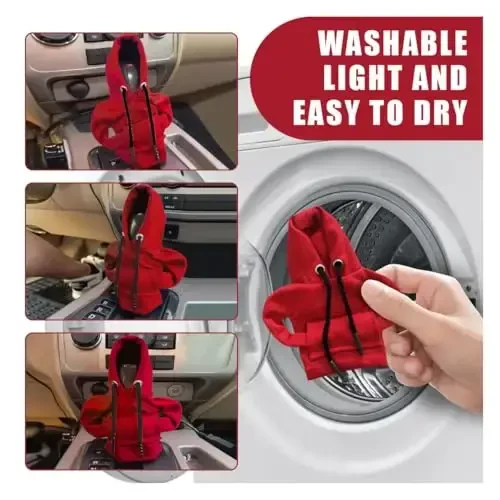 WASHABLE LIGHT AND EASY TO DRY