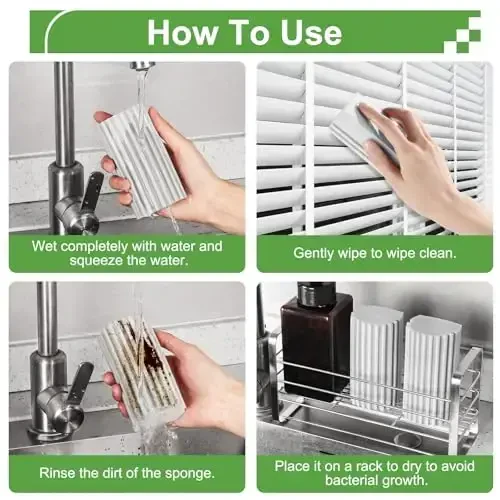 How To Use

Wet completely with water and squeeze the water.

Gently wipe to wipe clean.

Rinse the dirt of the sponge.

Place it on a rack to dry to avoid bacterial growth.