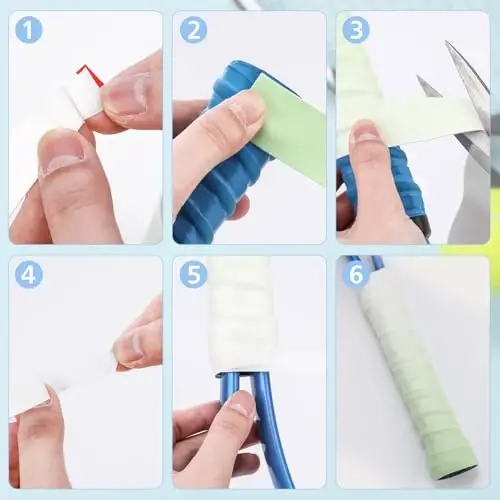 1

2

3

4

5

6