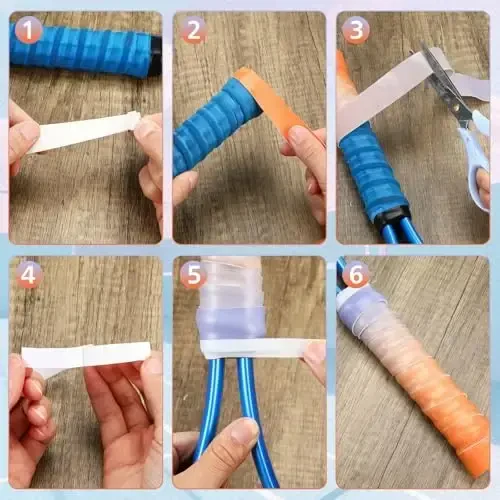 1
2
3
4
5
6