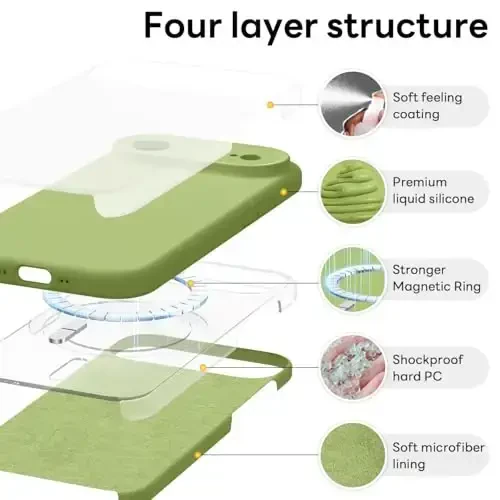 Four layer structure

Soft feeling coating

Premium liquid silicone

Stronger Magnetic Ring

Shockproof hard PC

Soft microfiber lining