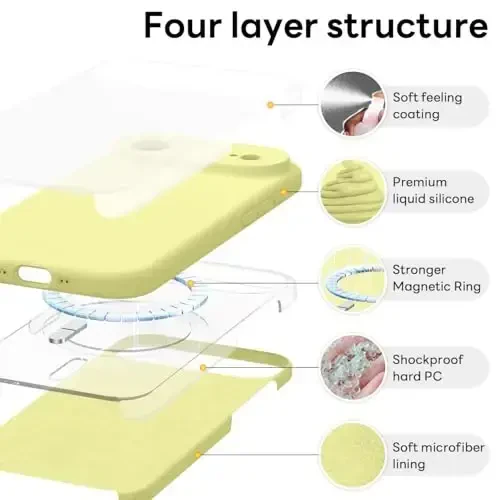 Four layer structure

Soft feeling coating

Premium liquid silicone

Stronger Magnetic Ring

Shockproof hard PC

Soft microfiber lining