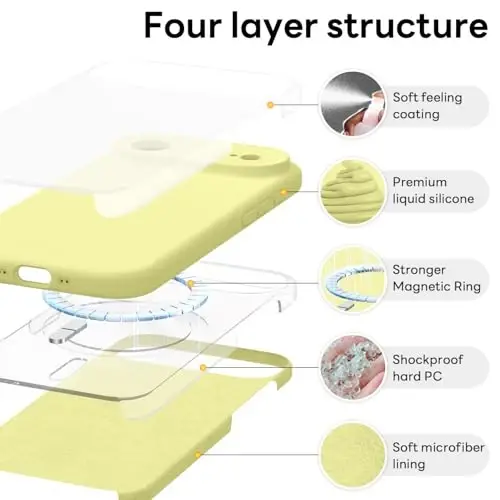 Four layer structure

Soft feeling coating

Premium liquid silicone

Stronger Magnetic Ring

Shockproof hard PC

Soft microfiber lining