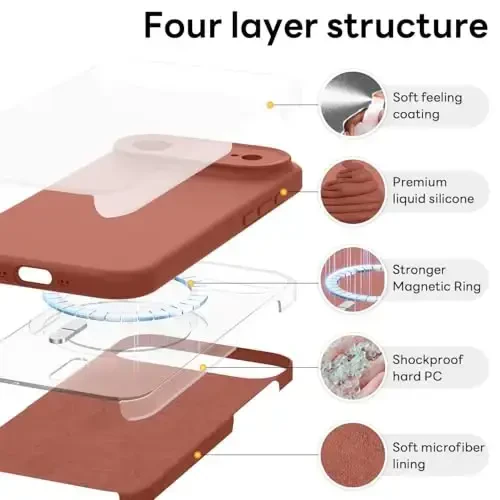 Four layer structure

Soft feeling coating

Premium liquid silicone

Stronger Magnetic Ring

Shockproof hard PC

Soft microfiber lining