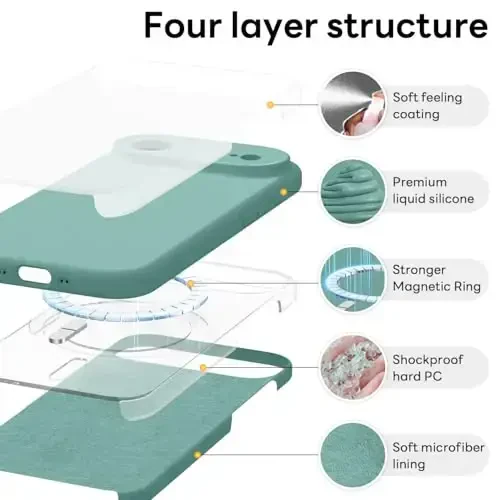 Four layer structure

Soft feeling coating

Premium liquid silicone

Stronger Magnetic Ring

Shockproof hard PC

Soft microfiber lining