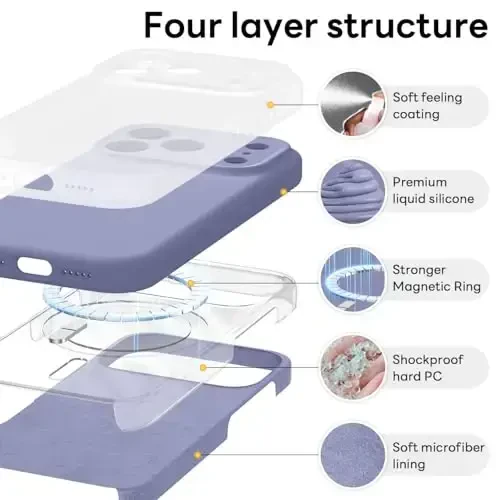 Four layer structure

Soft feeling coating

Premium liquid silicone

Stronger Magnetic Ring

Shockproof hard PC

Soft microfiber lining