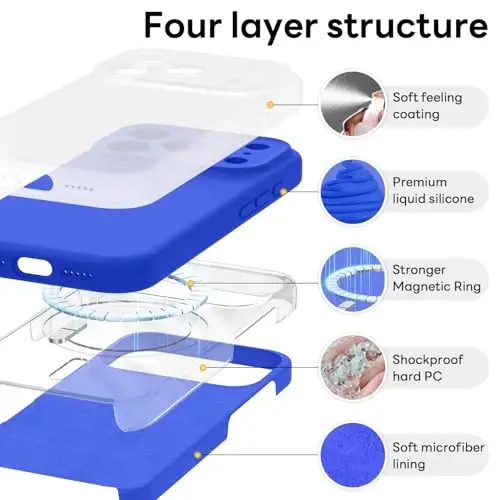 Four layer structure

Soft feeling coating

Premium liquid silicone

Stronger Magnetic Ring

Shockproof hard PC

Soft microfiber lining