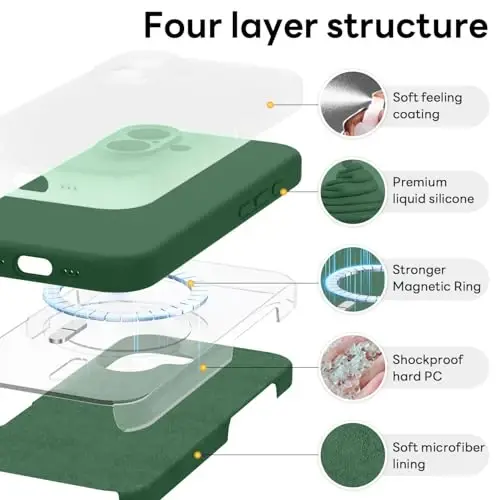 Four layer structure

Soft feeling coating

Premium liquid silicone

Stronger Magnetic Ring

Shockproof hard PC

Soft microfiber lining