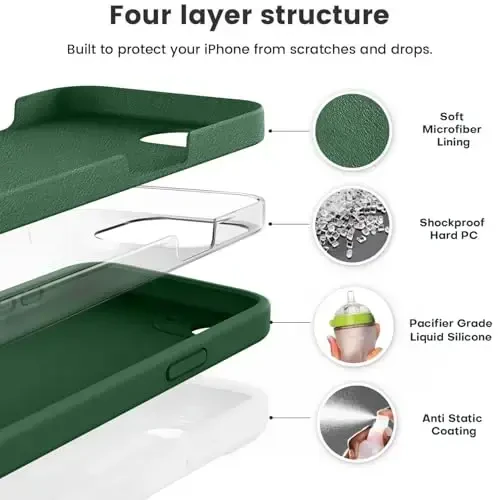 Four layer structure

Built to protect your iPhone from scratches and drops.

Soft Microfiber Lining

Shockproof Hard PC

Pacifier Grade Liquid Silicone

Anti Static Coating