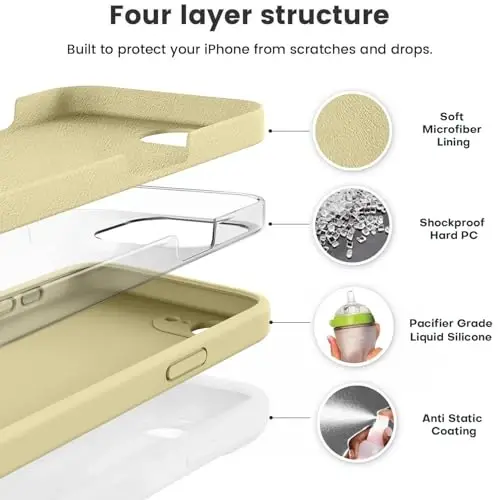 Four layer structure

Built to protect your iPhone from scratches and drops.

Soft Microfiber Lining

Shockproof Hard PC

Pacifier Grade Liquid Silicone

Anti Static Coating