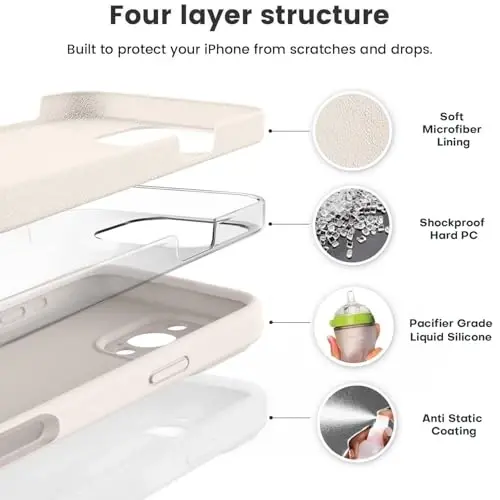 Four layer structure

Built to protect your iPhone from scratches and drops.

Soft Microfiber Lining

Shockproof Hard PC

Pacifier Grade Liquid Silicone

Anti Static Coating