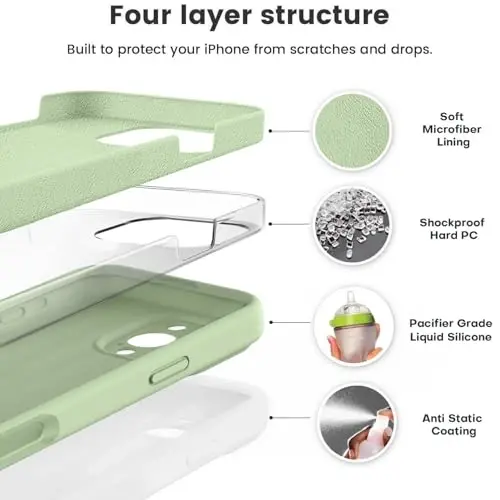 Four layer structure

Built to protect your iPhone from scratches and drops.

Soft Microfiber Lining

Shockproof Hard PC

Pacifier Grade Liquid Silicone

Anti Static Coating