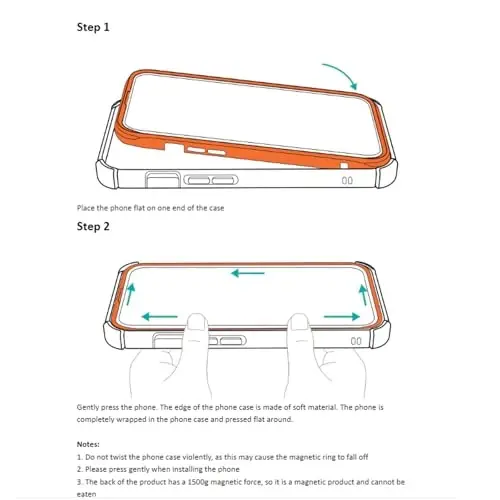 Step 1

Place the phone flat on one end of the case

Step 2

Gently press the phone. The edge of the phone case is made of soft material. The phone is completely wrapped in the phone case and pressed flat around.

Notes:
1. Do not twist the phone case violently, as this may cause the magnetic ring to fall off
2. Please press gently when installing the phone
3. The back of the product has a 1500g magnetic force, so it is a magnetic product and cannot be eaten