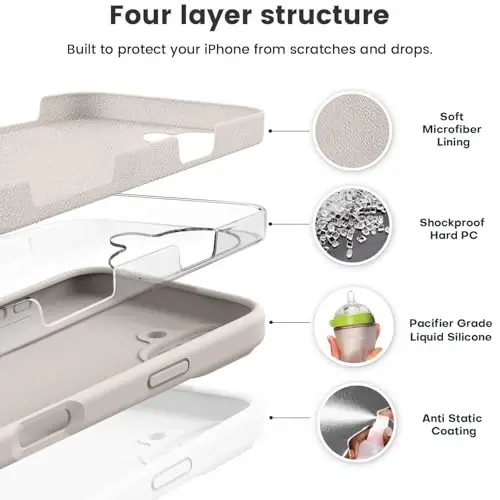 Four layer structure

Built to protect your iPhone from scratches and drops.

Soft Microfiber Lining

Shockproof Hard PC

Pacifier Grade Liquid Silicone

Anti Static Coating