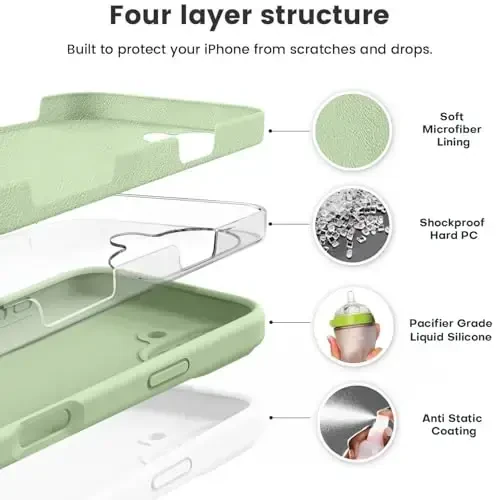 Four layer structure

Built to protect your iPhone from scratches and drops.

Soft Microfiber Lining

Shockproof Hard PC

Pacifier Grade Liquid Silicone

Anti Static Coating