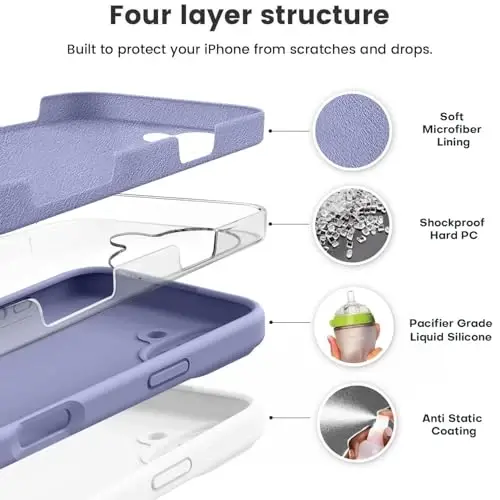 Four layer structure

Built to protect your iPhone from scratches and drops.

Soft Microfiber Lining

Shockproof Hard PC

Pacifier Grade Liquid Silicone

Anti Static Coating