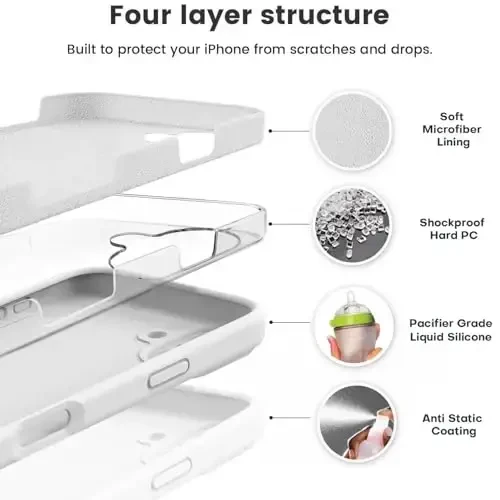 Four layer structure

Built to protect your iPhone from scratches and drops.

Soft Microfiber Lining

Shockproof Hard PC

Pacifier Grade Liquid Silicone

Anti Static Coating