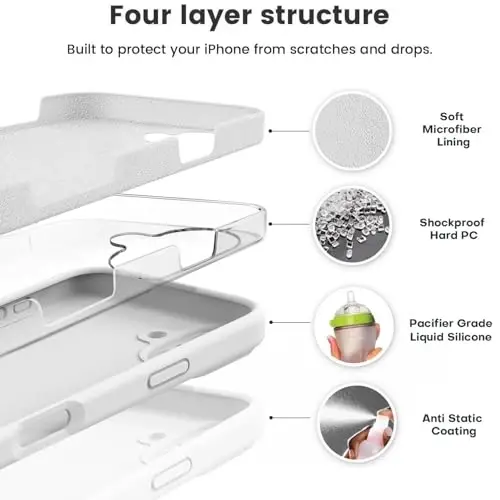 Four layer structure

Built to protect your iPhone from scratches and drops.

Soft Microfiber Lining

Shockproof Hard PC

Pacifier Grade Liquid Silicone

Anti Static Coating