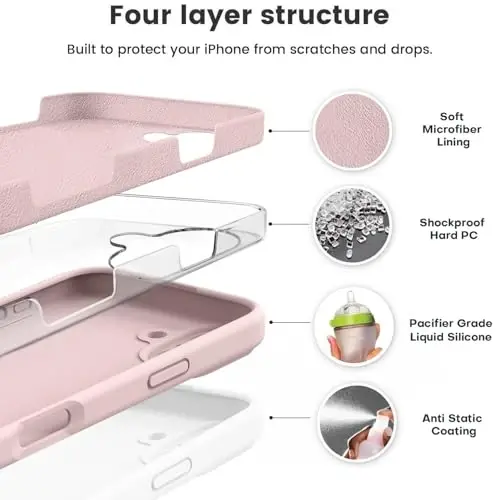 Four layer structure

Built to protect your iPhone from scratches and drops.

Soft Microfiber Lining

Shockproof Hard PC

Pacifier Grade Liquid Silicone

Anti Static Coating