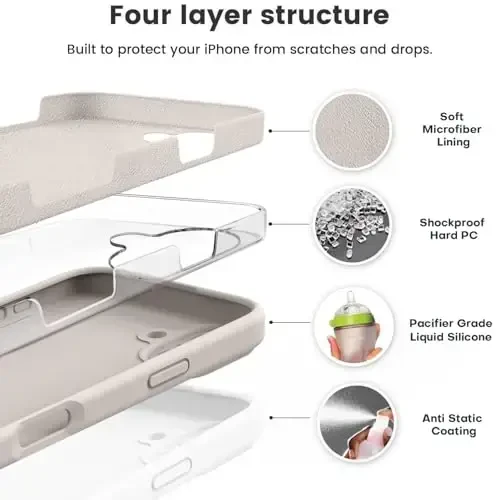 Four layer structure

Built to protect your iPhone from scratches and drops.

Soft Microfiber Lining

Shockproof Hard PC

Pacifier Grade Liquid Silicone

Anti Static Coating